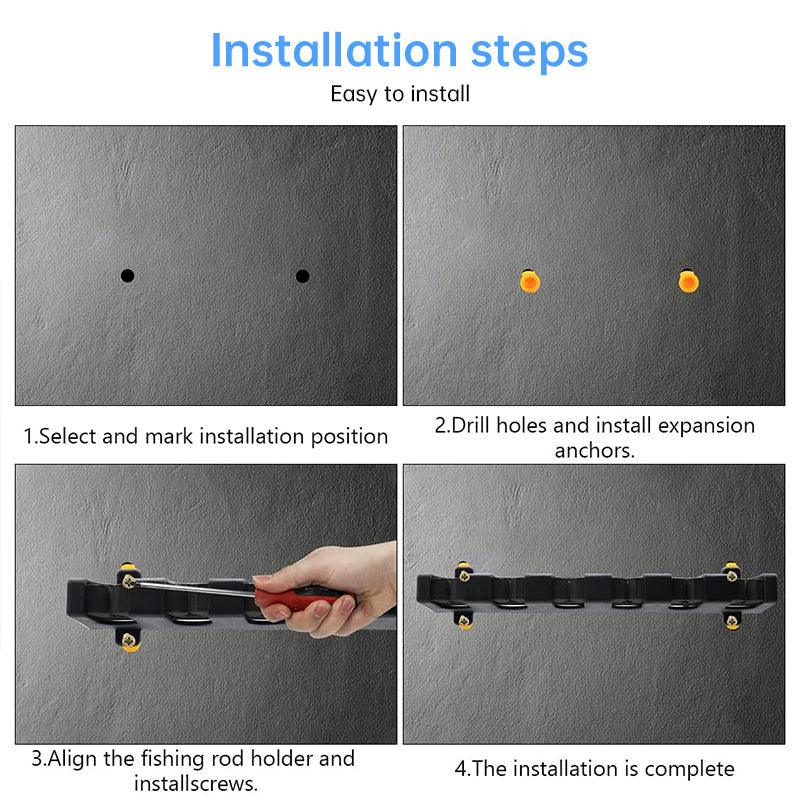 Installation steps

Easy to install

1.Select and mark installation position

2.Drill holes and install expansion anchors.

3.Align the fishing rod holder and installscrews.

4.The installation is complete