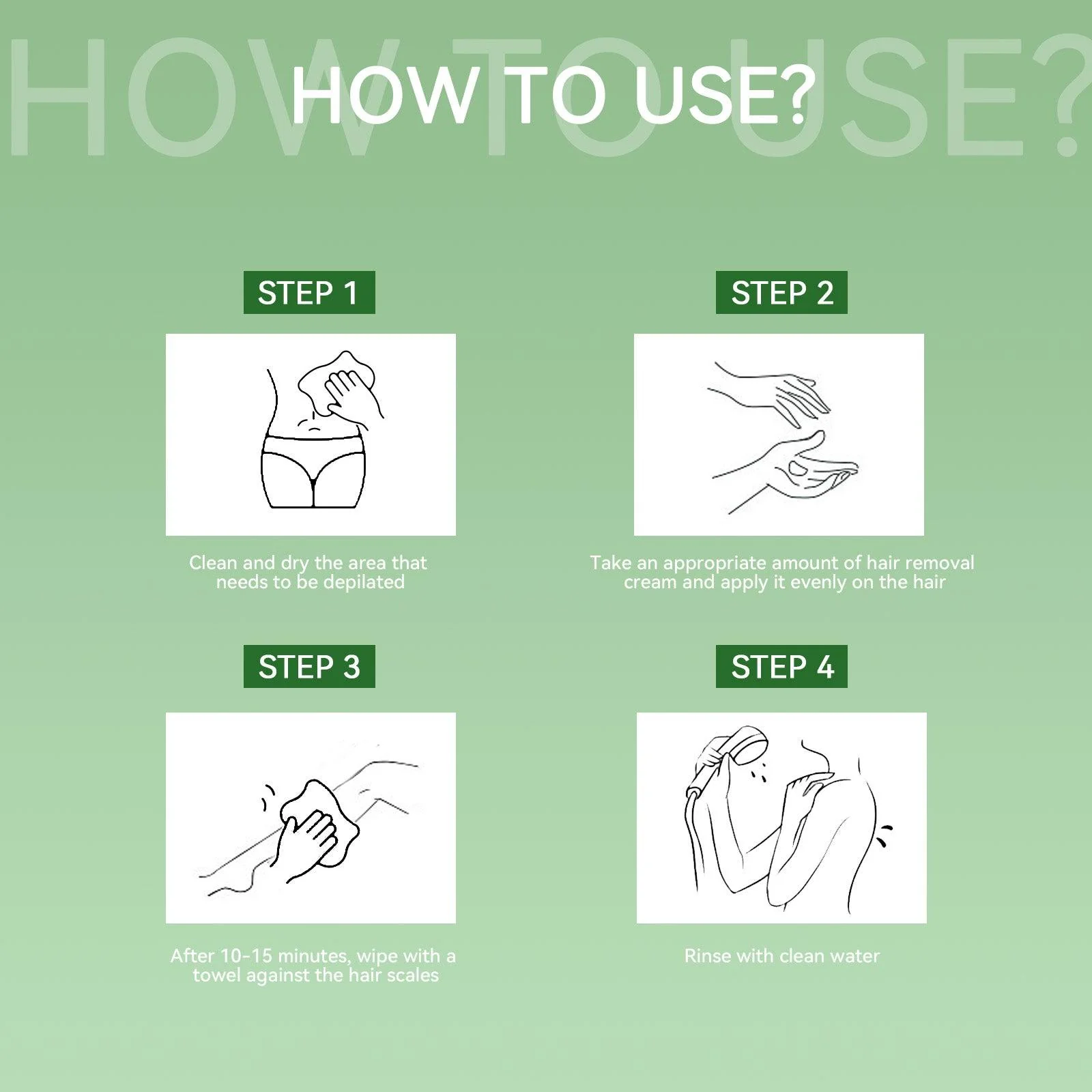 HOW TO USE?

HOW TO USE?

STEP 1

Clean and dry the area that needs to be depilated

STEP 2

Take an appropriate amount of hair removal cream and apply it evenly on the hair

STEP 3

After 10-15 minutes, wipe with a towel against the hair scales

STEP 4

Rinse with clean water