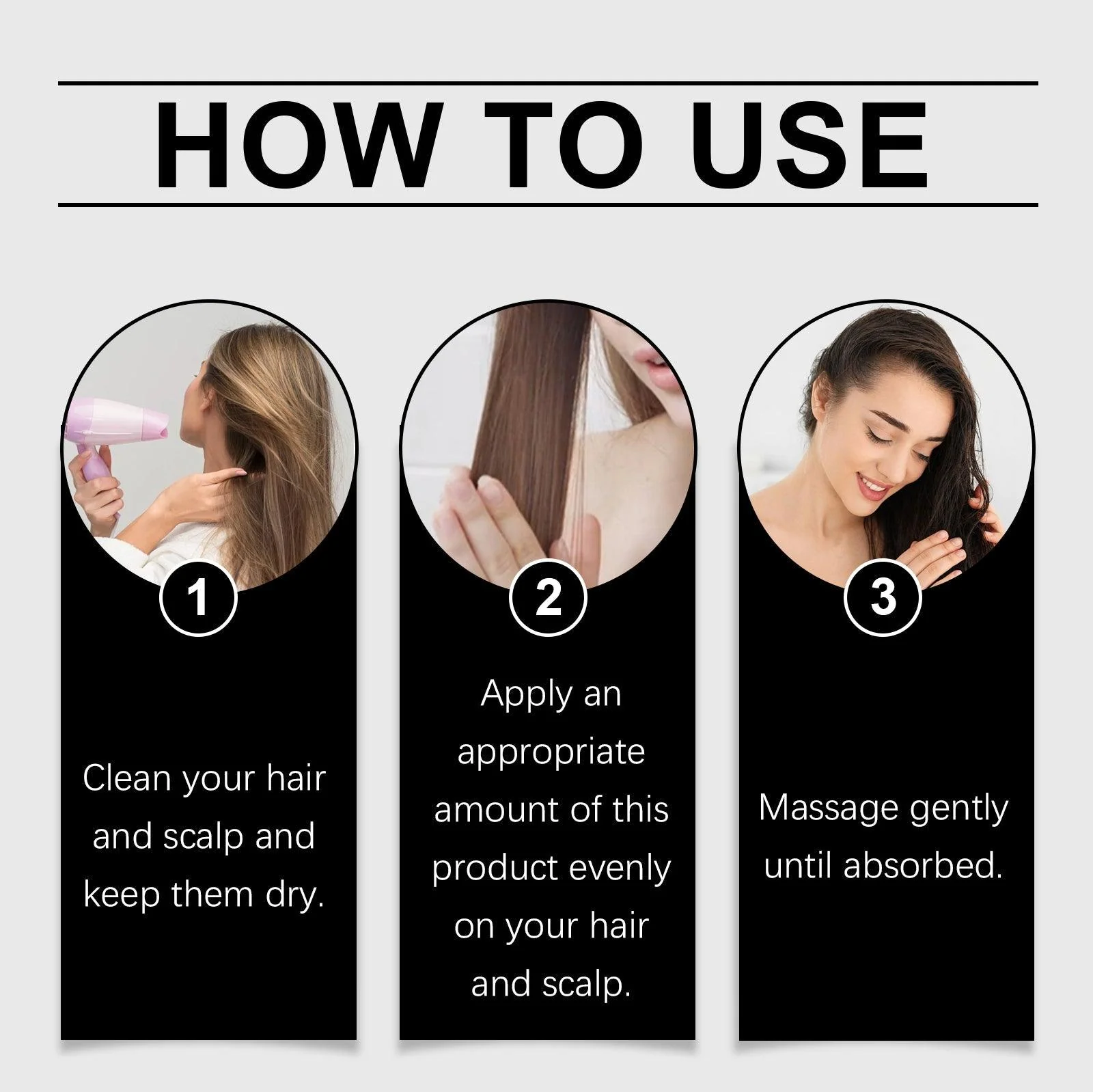 HOW TO USE

1

Clean your hair and scalp and keep them dry.

2

Apply an appropriate amount of this product evenly on your hair and scalp.

3

Massage gently until absorbed.