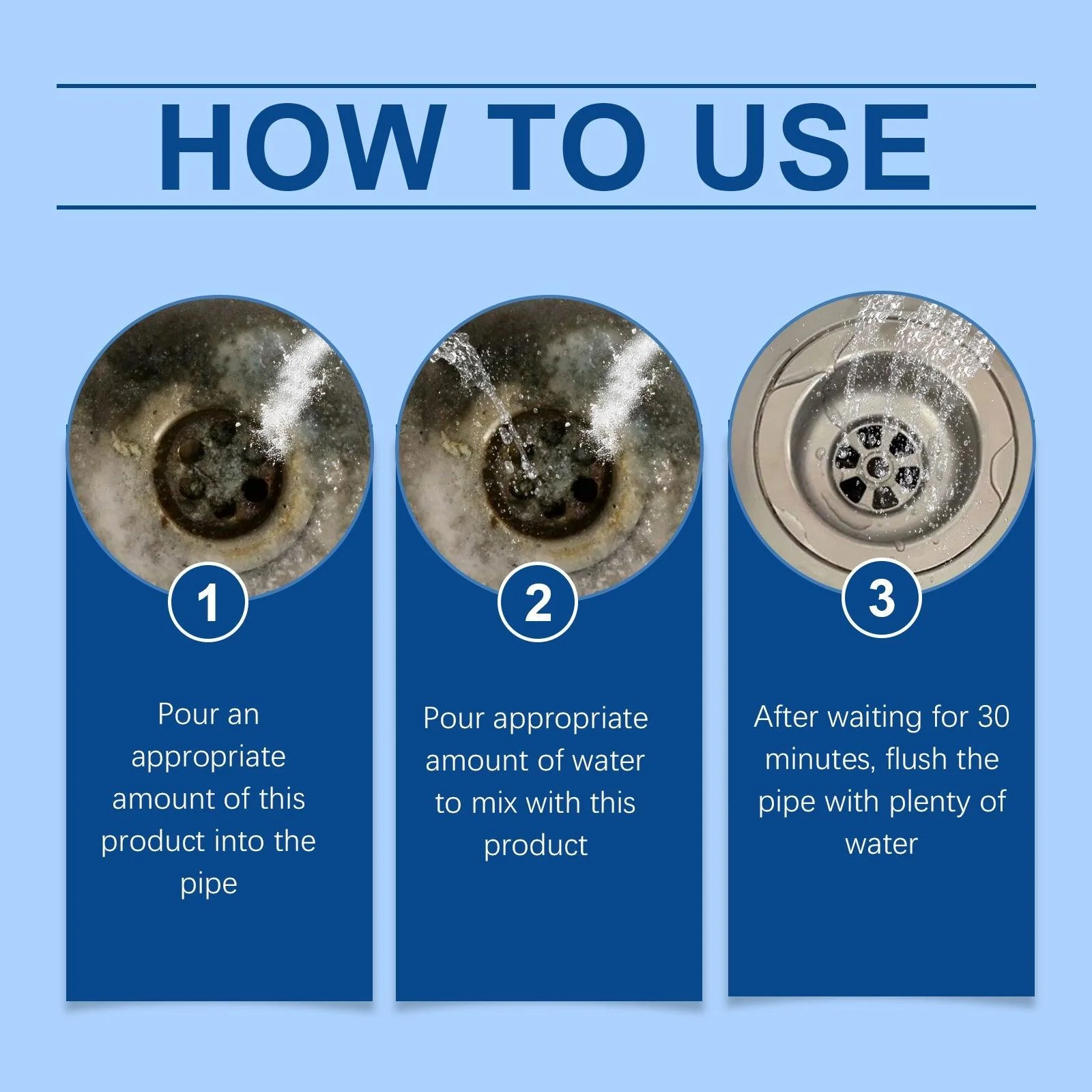 HOW TO USE

1

Pour an appropriate amount of this product into the pipe

2

Pour appropriate amount of water to mix with this product

3

After waiting for 30 minutes, flush the pipe with plenty of water